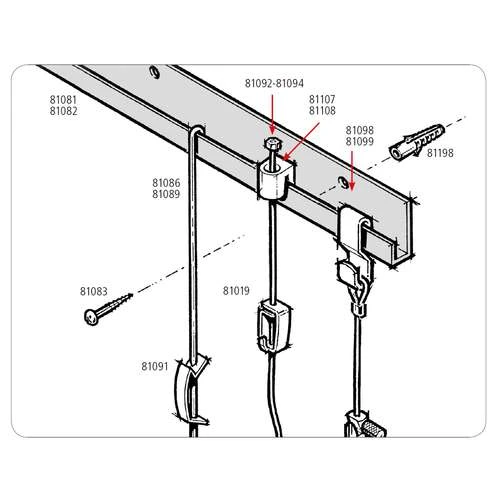 81081
81082

81092-81094

81107
81108

81098
81099

81198

81086
81089

81083

81019

81091